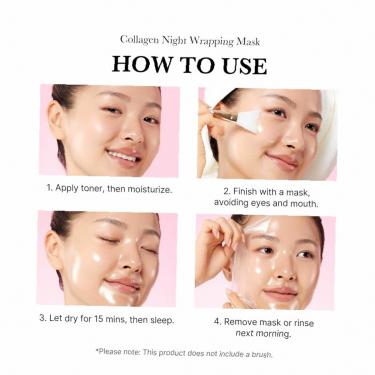 Collagen Night Wrapping Mask

HOW TO USE

1. Apply toner, then moisturize.

2. Finish with a mask, avoiding eyes and mouth.

3. Let dry for 15 mins, then sleep.

4. Remove mask or rinse next morning.

*Please note: This product does not include a brush.